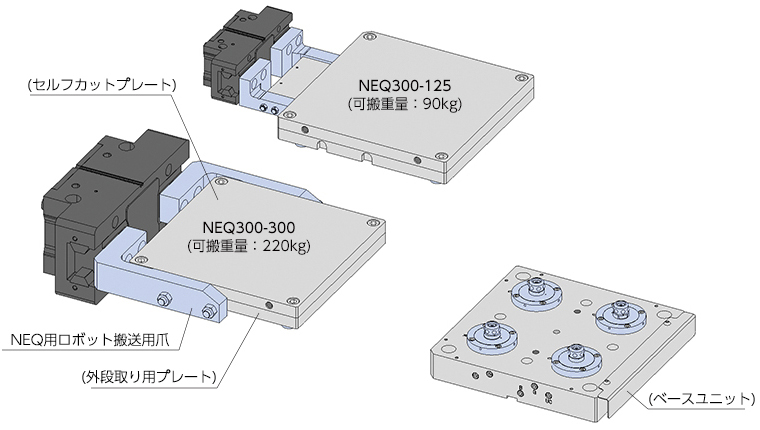 (セルフカットプレート)

NEQ300-125
(可搬重量：90kg)

NEQ300-300
(可搬重量：220kg)

NEQ用ロボット搬送用爪

(外段取り用プレート)

(ベースユニット)