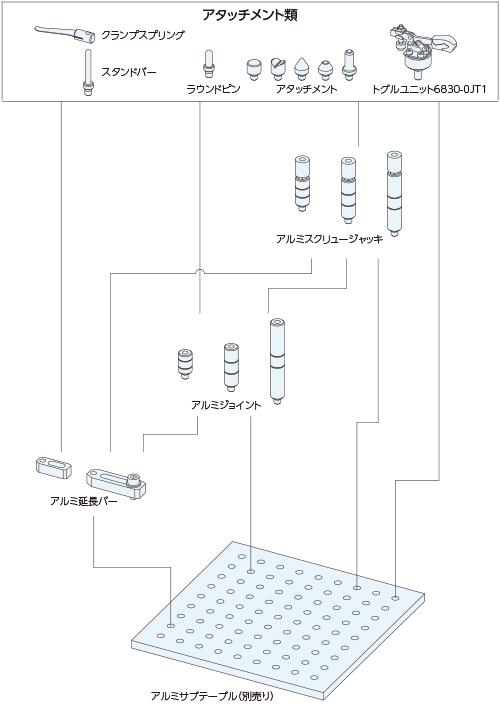 アタッチメント類

クランプスプリング

スタンドバー

ラウンドピン

アタッチメント

トグルユニット6830-0JT1

アルミスクリュージャッキ

アルミジョイント

アルミ延長バー

アルミサブテーブル(別売り)