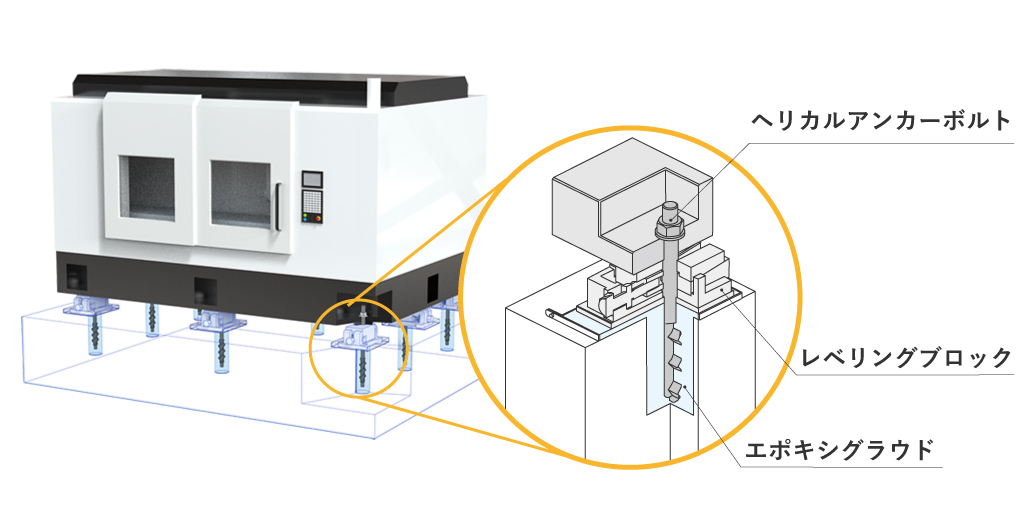 ヘリカルアンカーボルト

レベリングブロック

エポキシグラウド