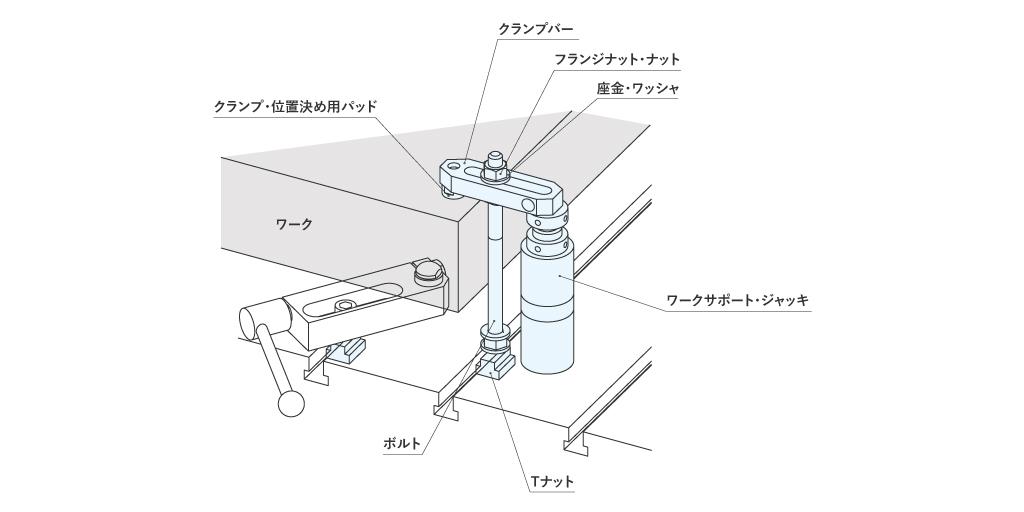 クランプバー
フランジナット・ナット
座金・ワッシャ
クランプ・位置決め用パッド
ワーク
ワークサポート・ジャッキ
ボルト
Tナット