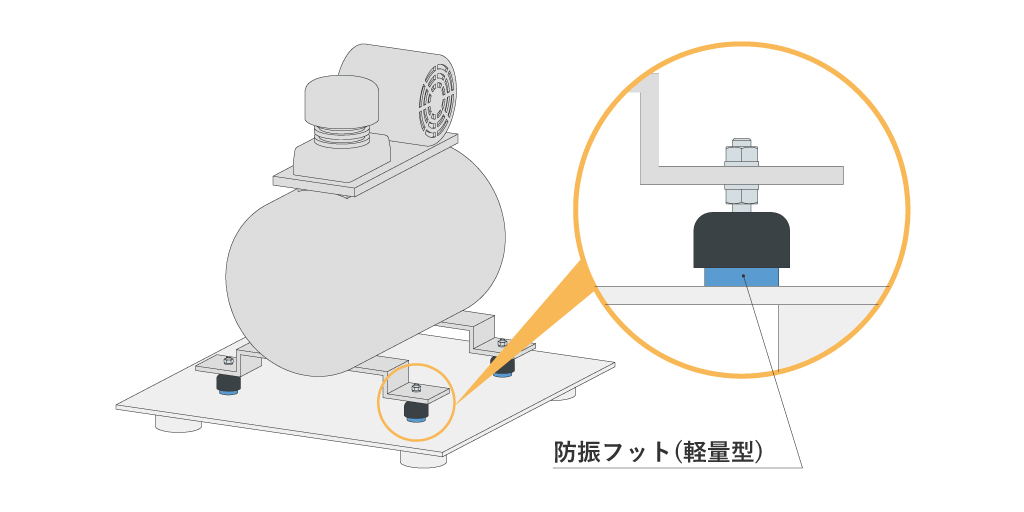 防振フット(軽量型)