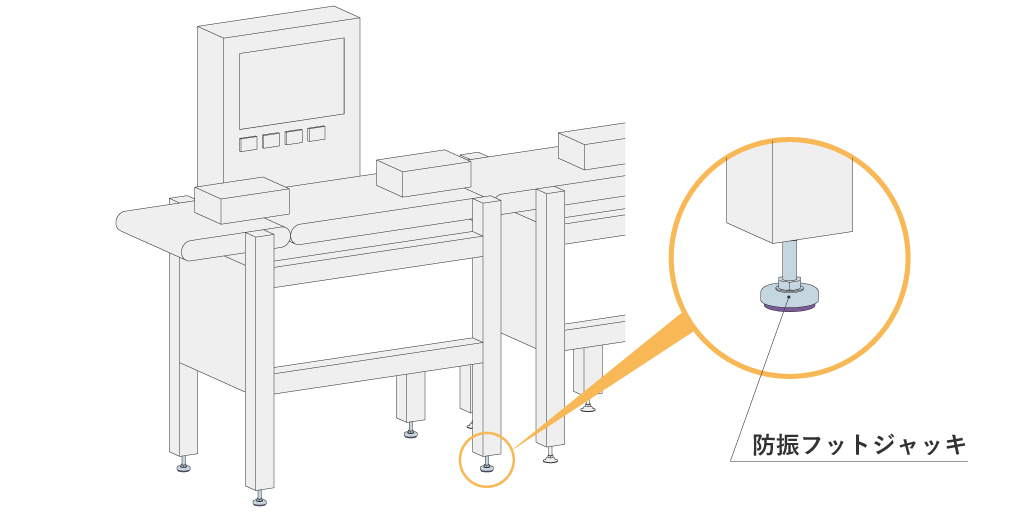 防振フットジャッキ