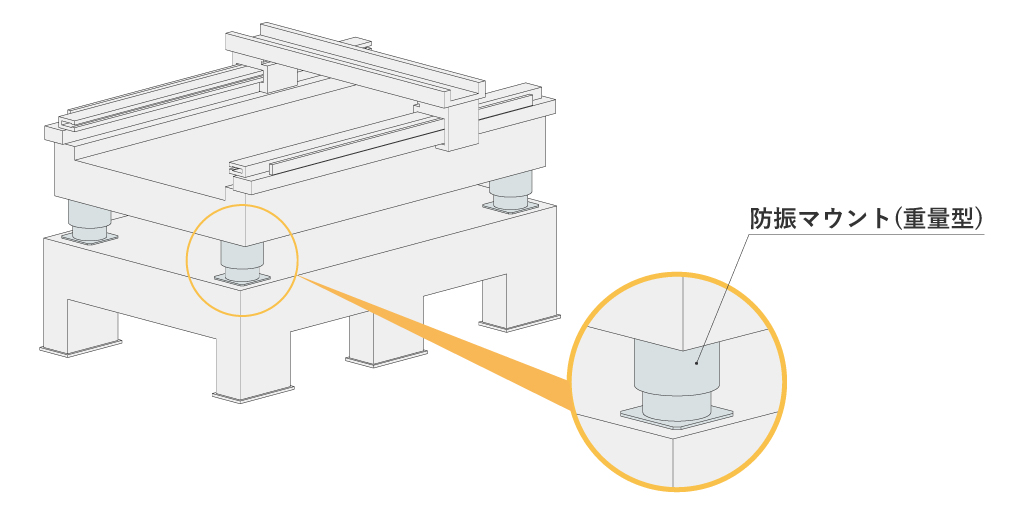 防振マウント(重量型)