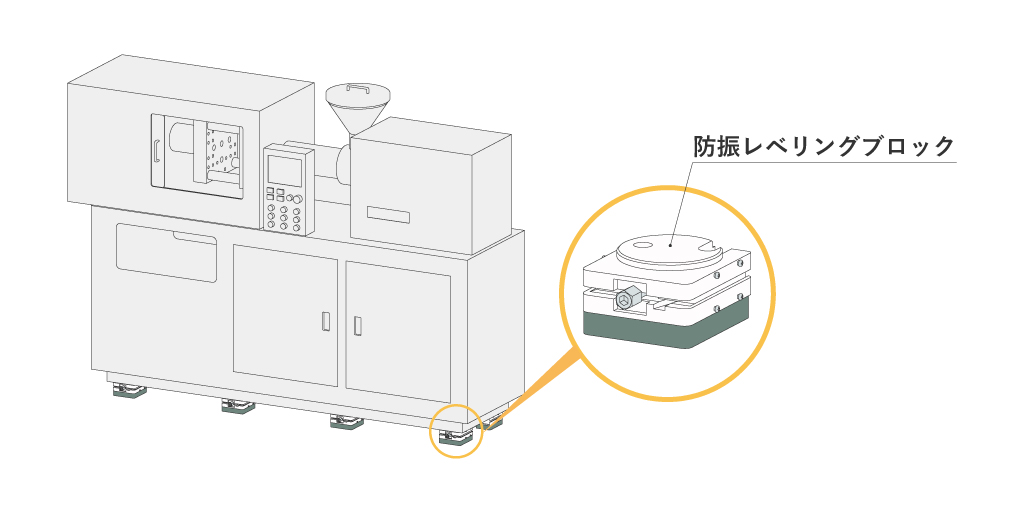 防振レベリングブロック