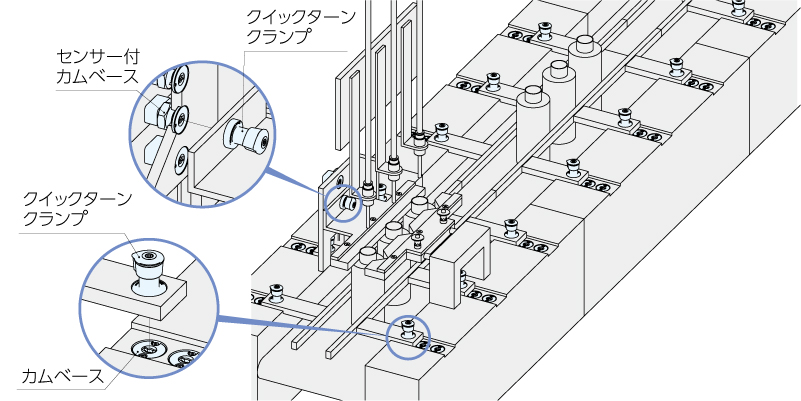 クイックターン
クランプ

センサー付
カムベース

クイックターン
クランプ

カムベース