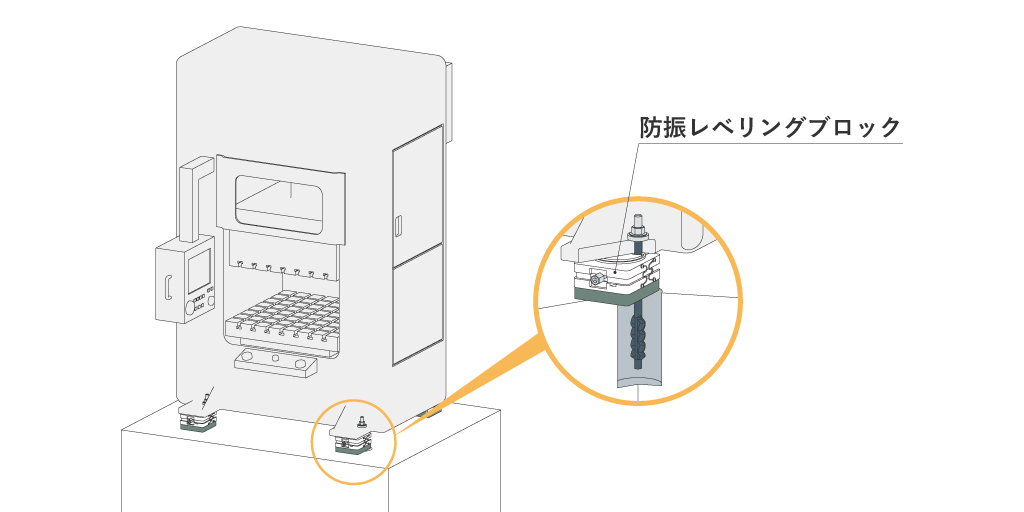 防振レベリングブロック