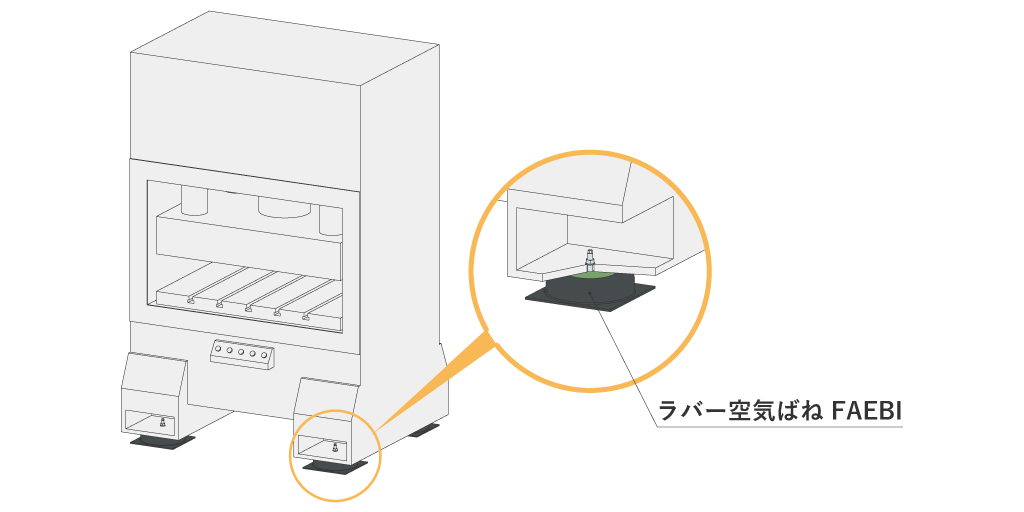 ラバー空気ばね FAEBI