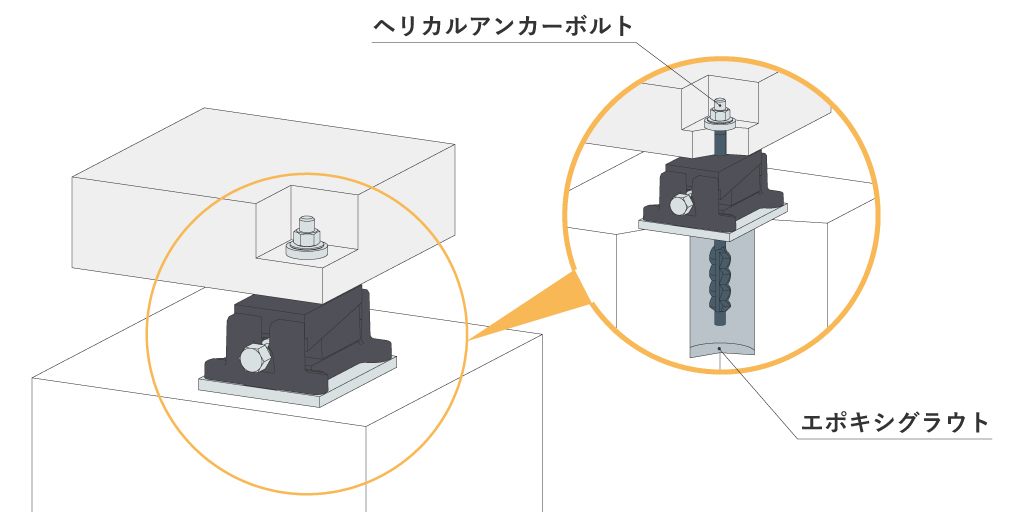 ヘリカルアンカーボルト

エポキシグラウト