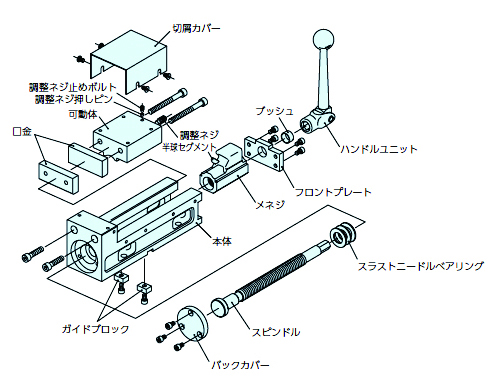 切屑カバー
調整ネジ止めボルト
調整ネジ押しピン
可動体
口金
調整ネジ
半球セグメント
ブッシュ
ハンドルユニット
フロントプレート
メネジ
本体
スラストニードルベアリング
ガイドブロック
スピンドル
バックカバー