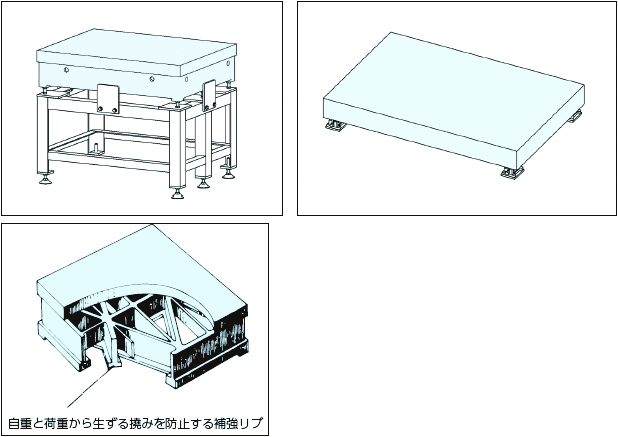 自重と荷重から生ずる撓みを防止する補強リブ