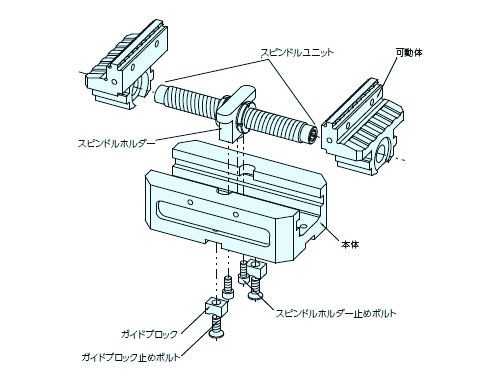 スピンドルユニット

可動体

スピンドルホルダー

本体

スピンドルホルダー止めボルト

ガイドブロック

ガイドブロック止めボルト